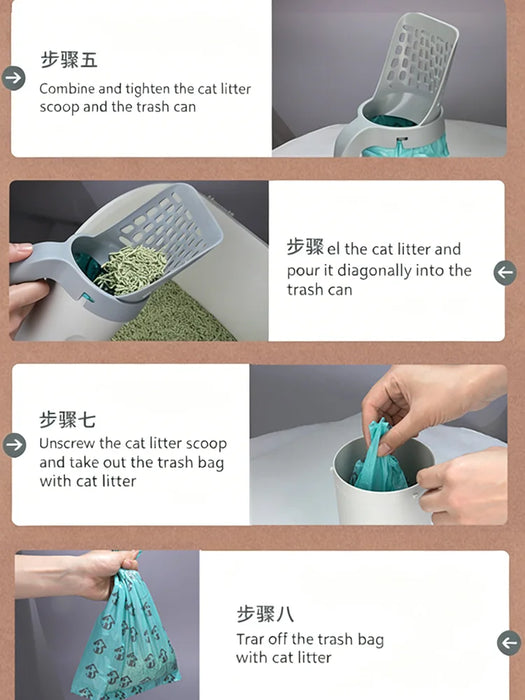 步骤五
Combine and tighten the cat litter scoop and the trash can

步骤 el the cat litter and pour it diagonally into the trash can

步骤七
Unscrew the cat litter scoop and take out the trash bag with cat litter

步骤八
Trar off the trash bag with cat litter